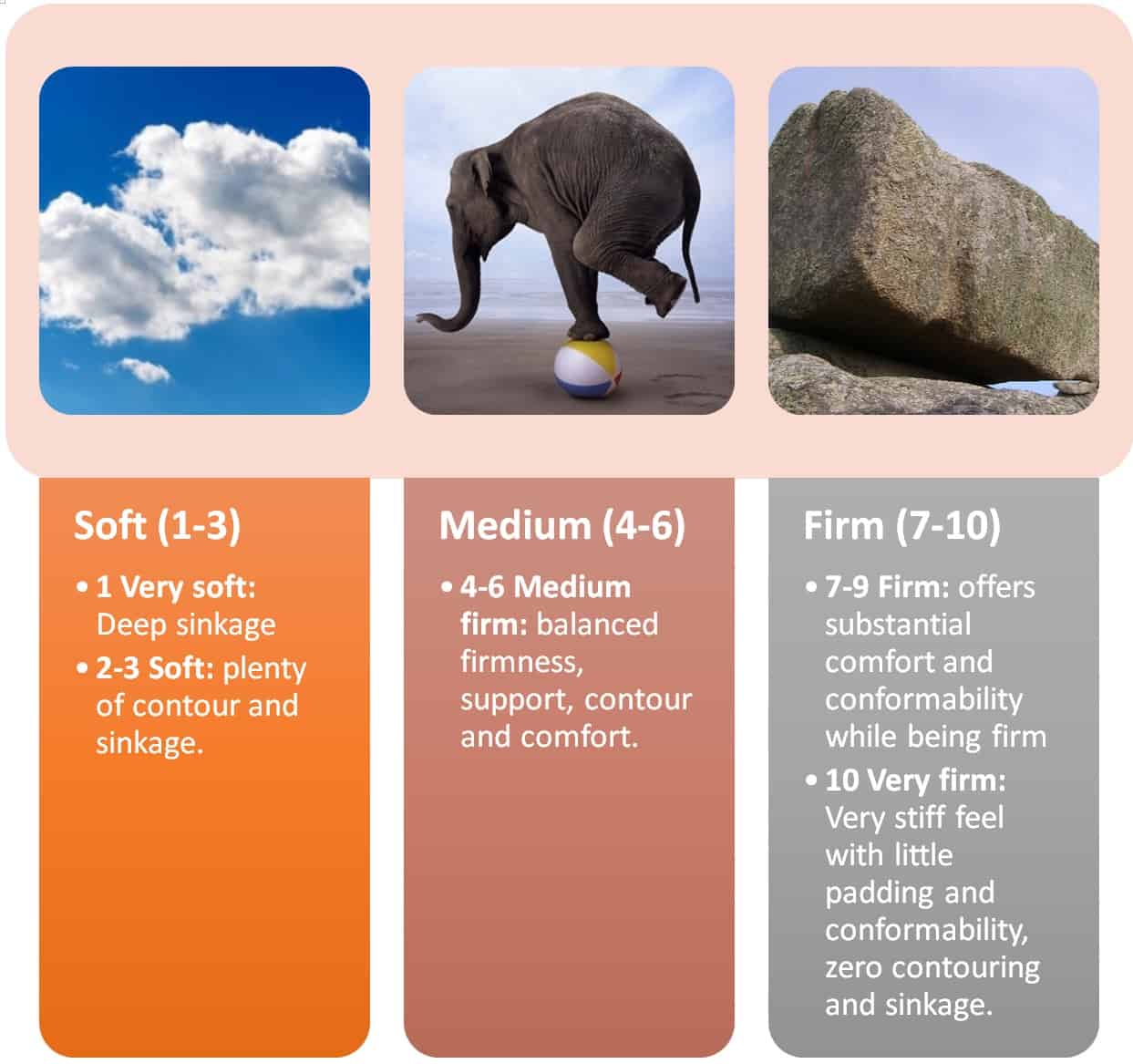 Soft (1-3)

• 1 Very soft: Deep sinkage
• 2-3 Soft: plenty of contour and sinkage.

Medium (4-6)

• 4-6 Medium firm: balanced firmness, support, contour and comfort.

Firm (7-10)

• 7-9 Firm: offers substantial comfort and conformability while being firm
• 10 Very firm: Very stiff feel with little padding and conformability, zero contouring and sinkage.